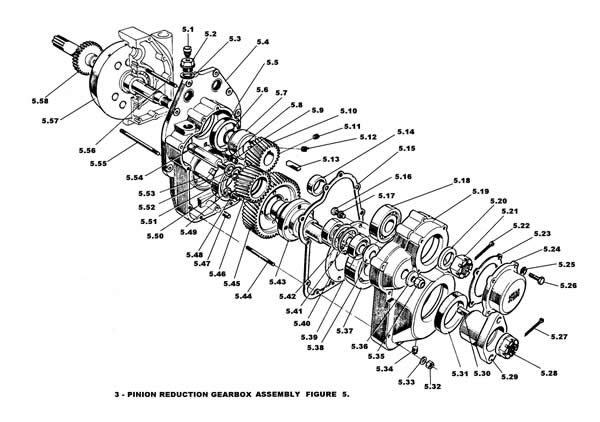 5.1
5.2
5.3
5.4
5.5
5.6
5.7
5.8
5.9
5.10
5.11
5.12
5.13
5.14
5.15
5.16
5.17
5.18
5.19
5.20
5.21
5.22
5.23
5.24
5.25
5.26
5.27
5.28
5.29
5.30
5.31
5.32
5.33
5.34
5.35
5.36
5.37
5.38
5.39
5.40
5.41
5.42
5.43
5.44
5.45
5.46
5.47
5.48
5.49
5.50
5.51
5.52
5.53
5.54
5.55
5.56
5.57
5.58

3 - PINION REDUCTION GEARBOX ASSEMBLY FIGURE 5.