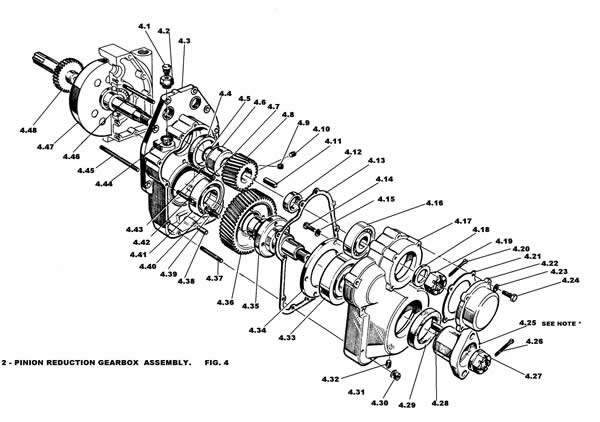 4.1
4.2
4.3
4.4
4.5
4.6
4.7
4.8
4.9
4.10
4.11
4.12
4.13
4.14
4.15
4.16
4.17
4.18
4.19
4.20
4.21
4.22
4.23
4.24
4.25 SEE NOTE *
4.26
4.27
4.28
4.29
4.30
4.31
4.32
4.33
4.34
4.35
4.36
4.37
4.38
4.39
4.40
4.41
4.42
4.43
4.44
4.45
4.46
4.47
4.48

2 - PINION REDUCTION GEARBOX ASSEMBLY. FIG. 4