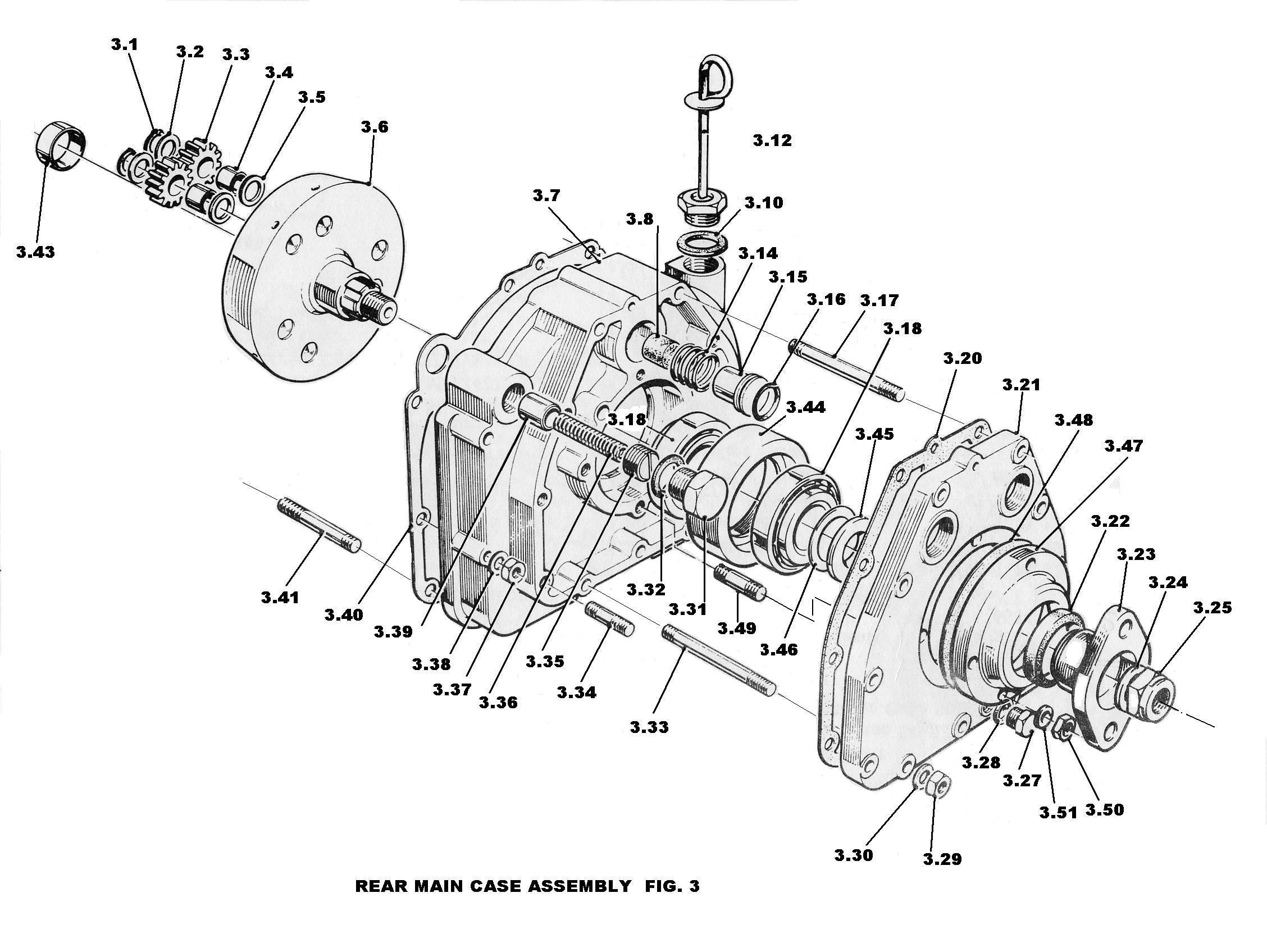 3.1
3.2
3.3
3.4
3.5
3.6
3.43
3.12
3.7
3.8
3.10
3.14
3.15
3.16
3.17
3.18
3.20
3.21
3.18
3.44
3.45
3.48
3.47
3.22
3.23
3.24
3.25
3.41
3.40
3.39
3.38
3.37
3.36
3.35
3.34
3.33
3.32
3.31
3.49
3.46
3.28
3.27
3.51
3.50
3.30
3.29

REAR MAIN CASE ASSEMBLY FIG. 3